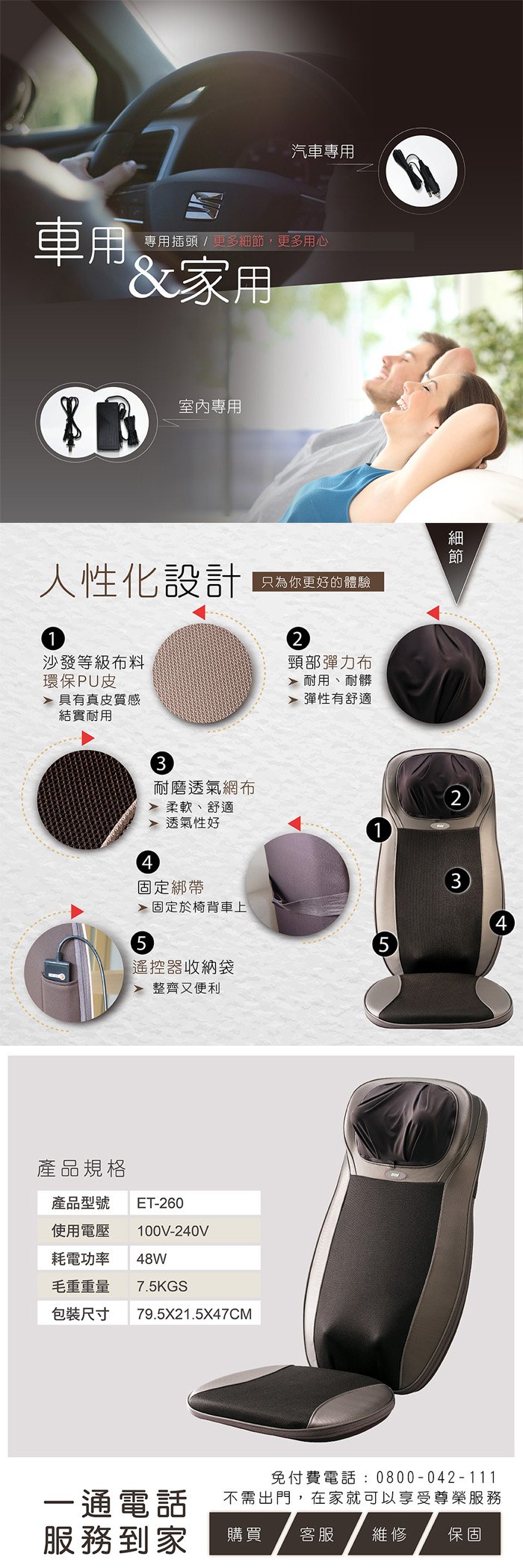 汽車專用

車用&家用

專用插頭 / 更多細節，更多用心

室內專用

細節

人性化設計 只為你更好的體驗

1
沙發等級布料
環保PU皮
➤ 具有真皮質感
結實耐用

2
頸部彈力布
➤ 耐用、耐髒
➤ 彈性有舒適

3
耐磨透氣網布
➤ 柔軟、舒適
➤ 透氣性好

4
固定綁帶
➤ 固定於椅背車上

5
遙控器收納袋
➤ 整齊又便利

2
1
3
4
5

產品規格

| 產品型號 | ET-260 |
|---|---|
| 使用電壓 | 100V-240V |
| 耗電功率 | 48W |
| 毛重重量 | 7.5KGS |
| 包裝尺寸 | 79.5X21.5X47CM |

一通電話
服務到家

免付費電話：0800-042-111
不需出門，在家就可以享受尊榮服務

購買 客服 維修 保固