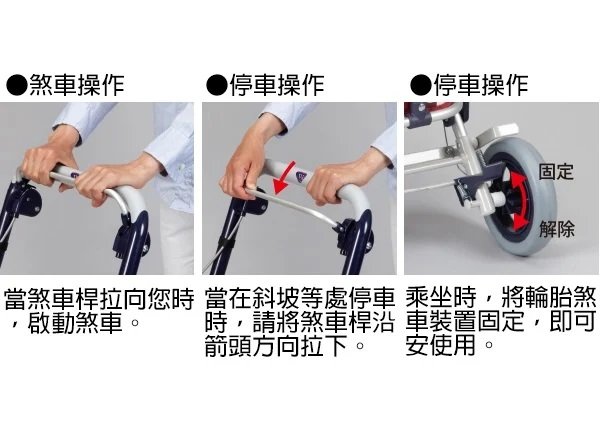 ●煞車操作

當煞車桿拉向您時，啟動煞車。

●停車操作

當在斜坡等處停車時，請將煞車桿沿箭頭方向拉下。

●停車操作

固定

解除

乘坐時，將輪胎煞車裝置固定，即可安使用。