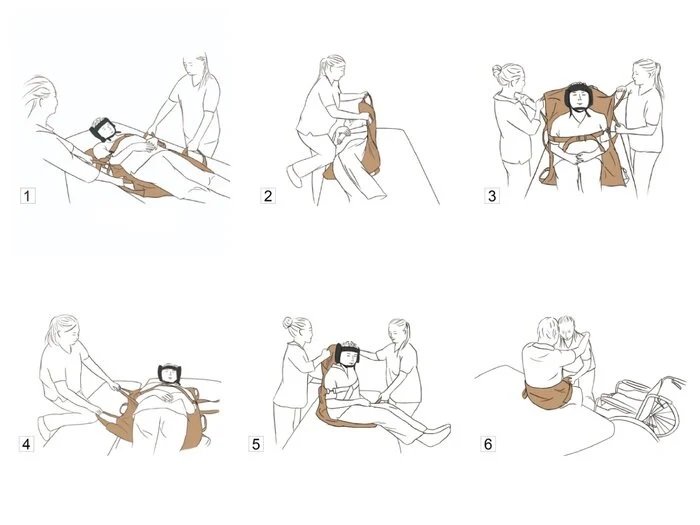 1

2

3

4

5

6