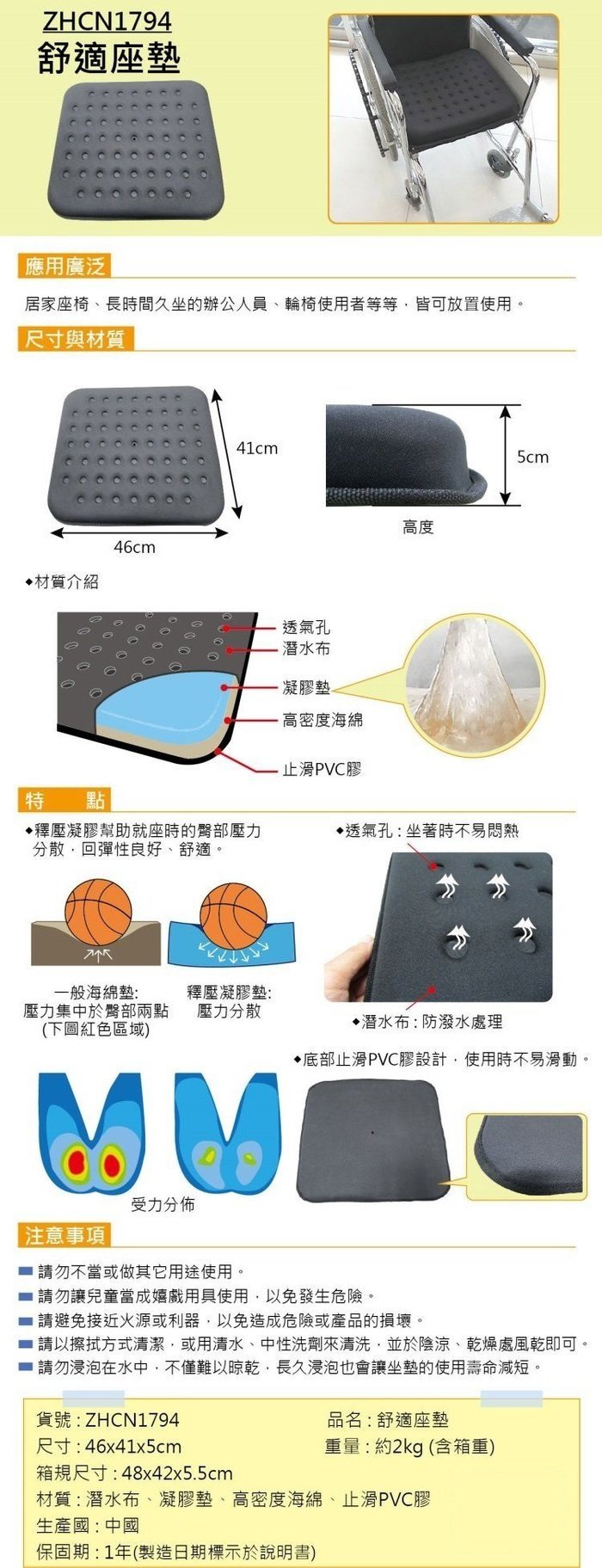 ZHCN1794
舒適座墊

應用廣泛

居家座椅、長時間久坐的辦公人員、輪椅使用者等等，皆可放置使用。

尺寸與材質

41cm
46cm
5cm
高度

◆材質介紹

透氣孔
潛水布
凝膠墊
高密度海綿
止滑PVC膠

特　　點

◆釋壓凝膠幫助就座時的臀部壓力分散，回彈性良好、舒適。

一般海綿墊:
壓力集中於臀部兩點
(下圖紅色區域)

釋壓凝膠墊:
壓力分散

受力分佈

◆透氣孔：坐著時不易悶熱

◆潛水布：防潑水處理

◆底部止滑PVC膠設計，使用時不易滑動。

注意事項

請勿不當或做其它用途使用。
請勿讓兒童當成嬉戲用具使用，以免發生危險。
請避免接近火源或利器，以免造成危險或產品的損壞。
請以擦拭方式清潔，或用清水、中性洗劑來清洗，並於陰涼、乾燥處風乾即可。
請勿浸泡在水中，不僅難以晾乾，長久浸泡也會讓坐墊的使用壽命減短。

貨號：ZHCN1794
品名：舒適座墊
尺寸：46x41x5cm
重量：約2kg (含箱重)
箱規尺寸：48x42x5.5cm
材質：潛水布、凝膠墊、高密度海綿、止滑PVC膠
生產國：中國
保固期：1年(製造日期標示於說明書)