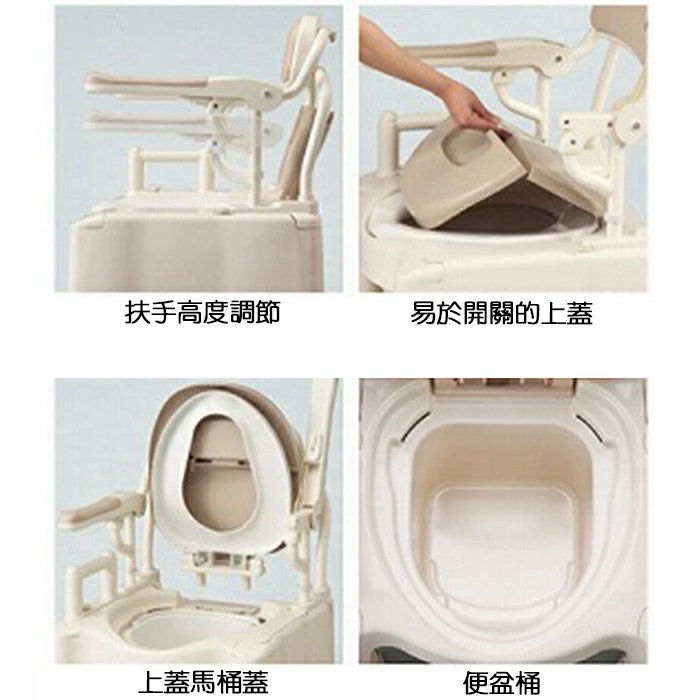 扶手高度調節

易於開關的上蓋

上蓋馬桶蓋

便盆桶