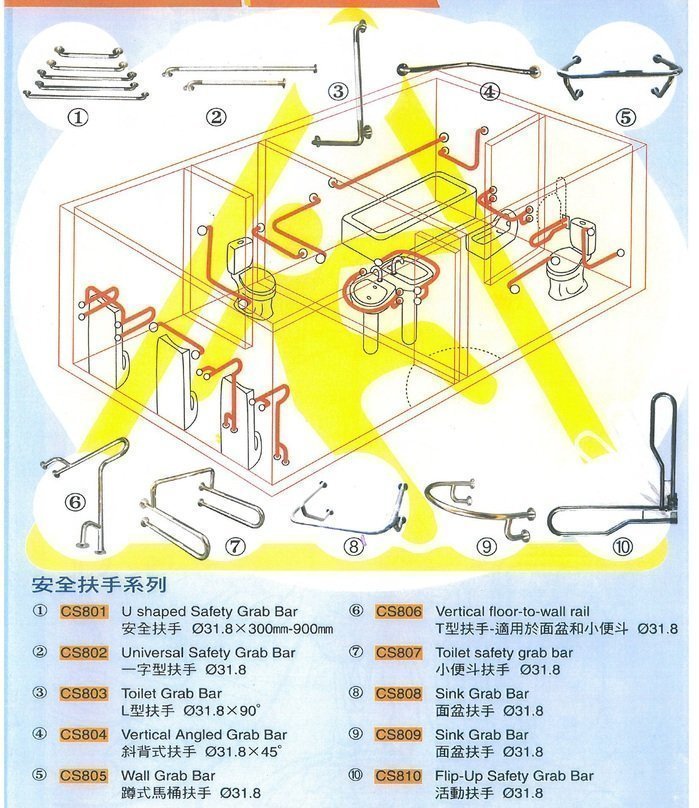 ①
②
③
④
⑤
⑥
⑦
⑧
⑨
⑩

安全扶手系列

① CS801 U shaped Safety Grab Bar
安全扶手 Ø31.8×300mm-900mm

② CS802 Universal Safety Grab Bar
一字型扶手 Ø31.8

③ CS803 Toilet Grab Bar
L型扶手 Ø31.8×90°

④ CS804 Vertical Angled Grab Bar
斜背式扶手 Ø31.8×45°

⑤ CS805 Wall Grab Bar
蹲式馬桶扶手 Ø31.8

⑥ CS806 Vertical floor-to-wall rail
T型扶手-適用於面盆和小便斗 Ø31.8

⑦ CS807 Toilet safety grab bar
小便斗扶手 Ø31.8

⑧ CS808 Sink Grab Bar
面盆扶手 Ø31.8

⑨ CS809 Sink Grab Bar
面盆扶手 Ø31.8

⑩ CS810 Flip-Up Safety Grab Bar
活動扶手 Ø31.8